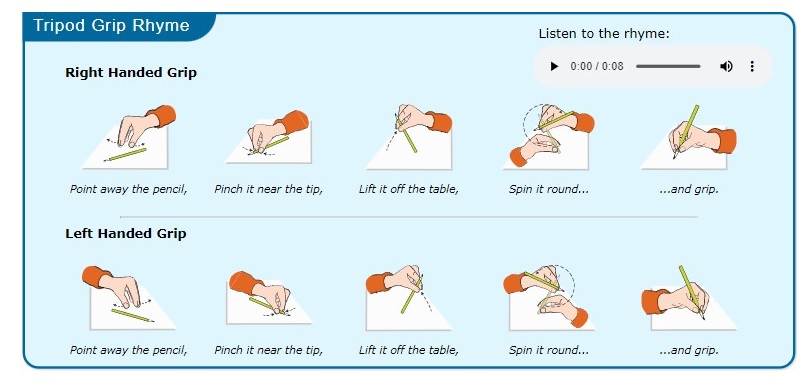 Tripod Grip Rhyme

Listen to the rhyme:

0:00 / 0:08

Right Handed Grip

Point away the pencil,

Pinch it near the tip,

Lift it off the table,

Spin it round...

...and grip.

Left Handed Grip

Point away the pencil,

Pinch it near the tip,

Lift it off the table,

Spin it round...

...and grip.